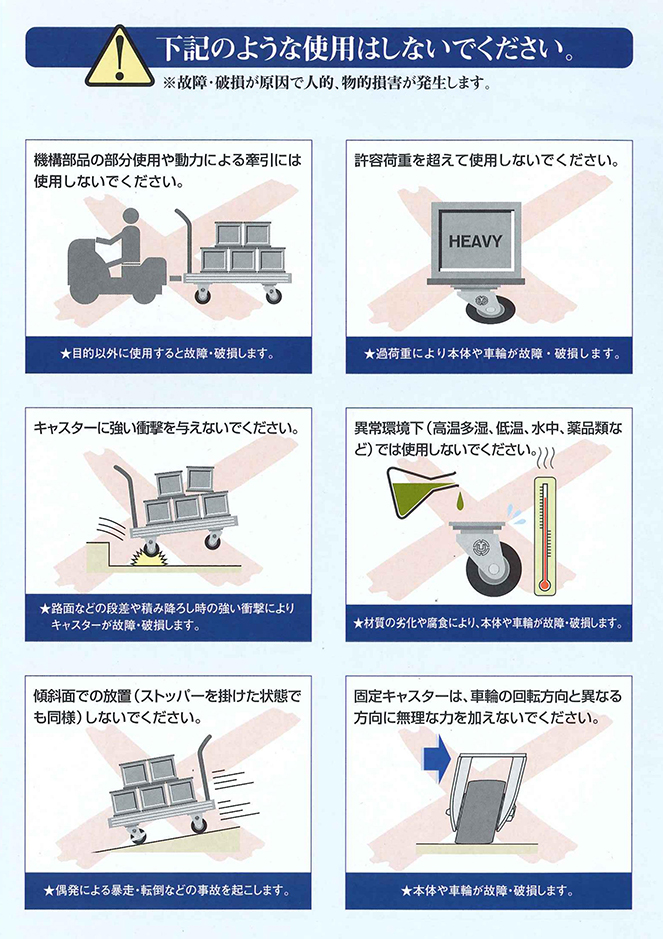 下記のような使用はしないでください。
※故障・破損が原因で人的、物的損害が発生します。

機構部品の部分使用や動力による牽引には使用しないでください。

★目的以外に使用すると故障・破損します。

許容荷重を超えて使用しないでください。

HEAVY

★過荷重により本体や車輪が故障・破損します。

キャスターに強い衝撃を与えないでください。

★路面などの段差や積み降ろし時の強い衝撃によりキャスターが故障・破損します。

異常環境下(高温多湿、低温、水中、薬品類など)では使用しないでください。

★材質の劣化や腐食により、本体や車輪が故障・破損します。

傾斜面での放置(ストッパーを掛けた状態でも同様)しないでください。

★偶発による暴走・転倒などの事故を起こします。

固定キャスターは、車輪の回転方向と異なる方向に無理な力を加えないでください。

★本体や車輪が故障・破損します。